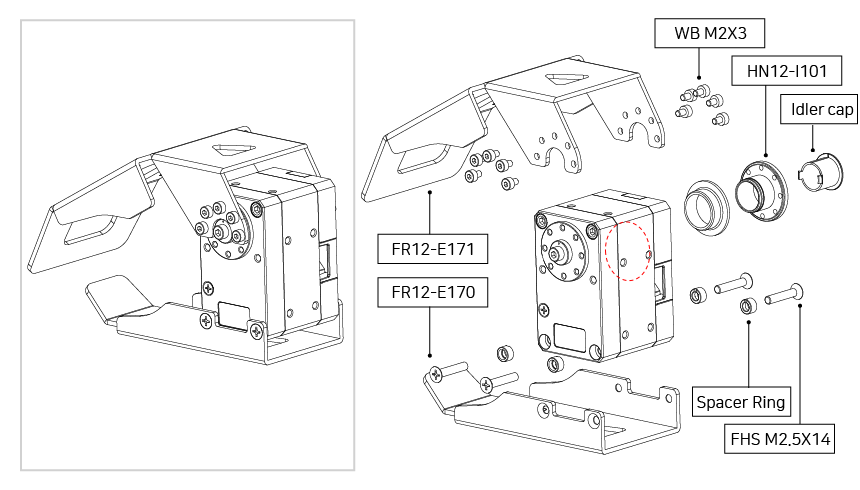 WB M2X3

HN12-I101

Idler cap

FR12-E171

FR12-E170

Spacer Ring

FHS M2.5X14