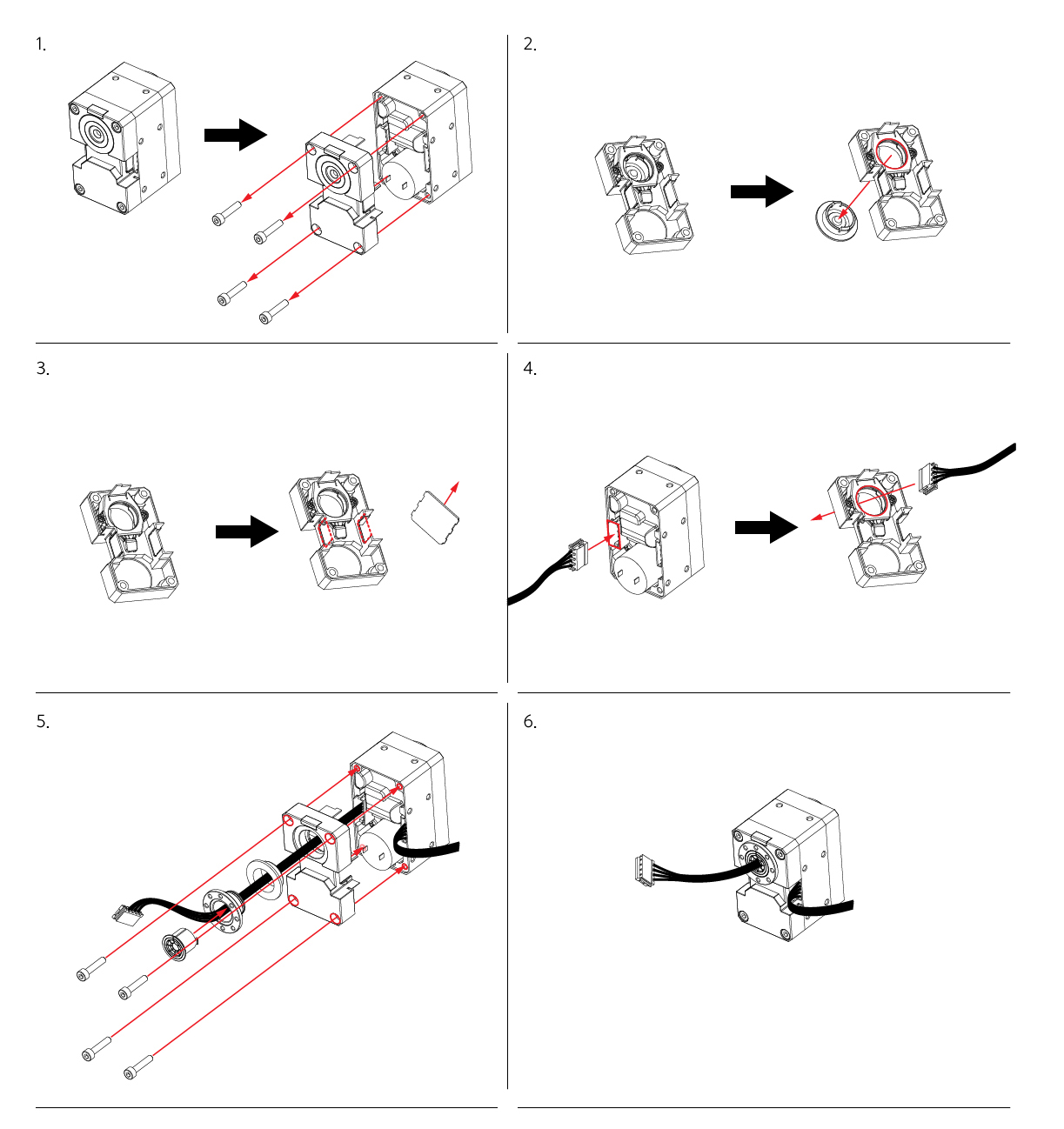 1.

2.

3.

4.

5.

6.