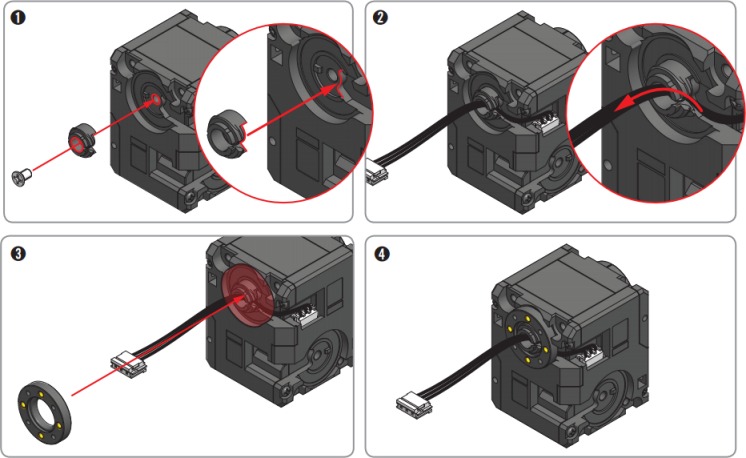 ❶

❷

❸

❹