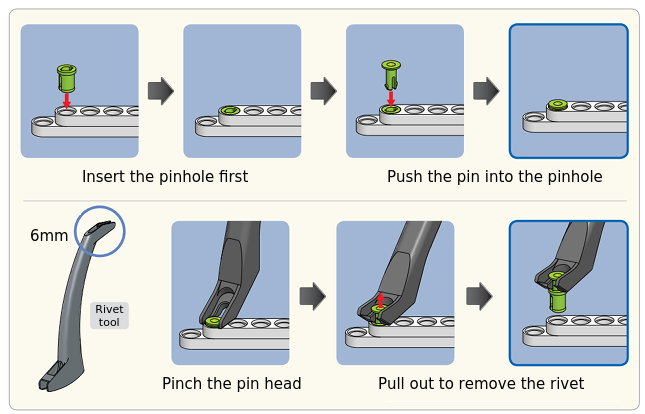 Insert the pinhole first

Push the pin into the pinhole

6mm

Rivet tool

Pinch the pin head

Pull out to remove the rivet