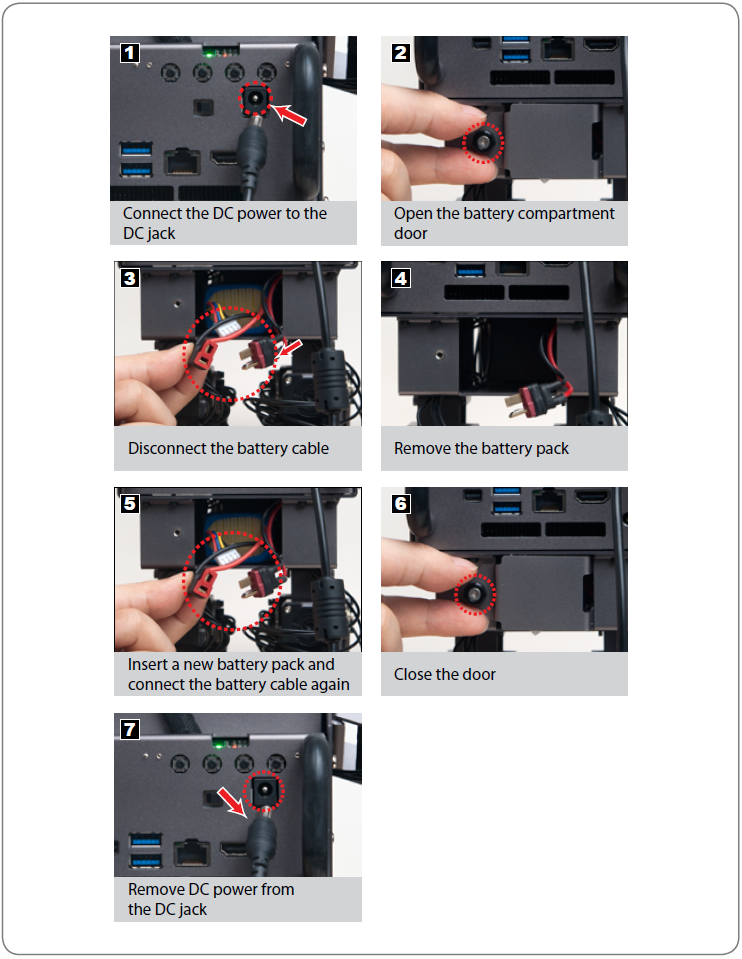 1

Connect the DC power to the DC jack

2

Open the battery compartment door

3

Disconnect the battery cable

4

Remove the battery pack

5

Insert a new battery pack and connect the battery cable again

6

Close the door

7

Remove DC power from the DC jack