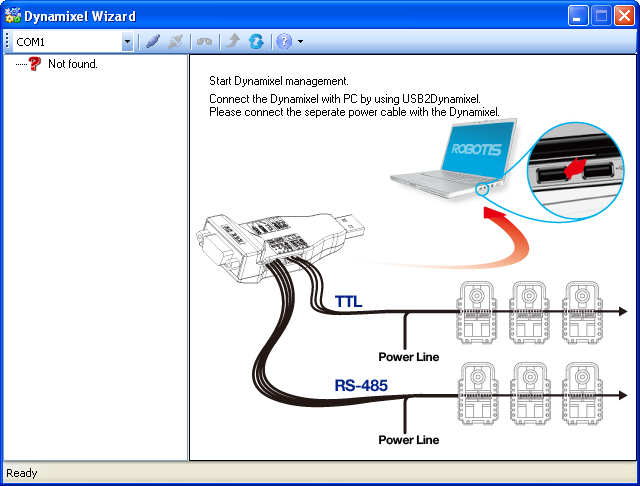 Dynamixel Wizard

COM1

Not found.

Start Dynamixel management.

Connect the Dynamixel with PC by using USB2Dynamixel.
Please connect the seperate power cable with the Dynamixel.

ROBOTIS

TTL

Power Line

RS-485

Power Line

Ready